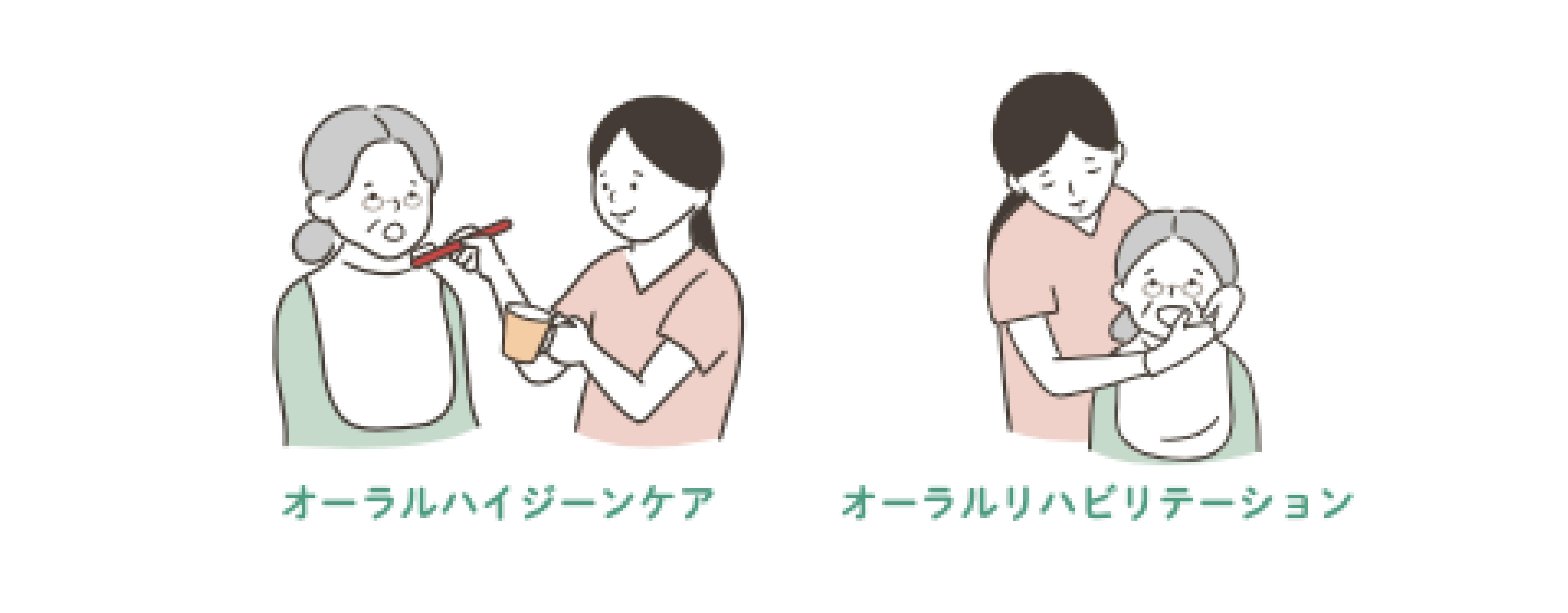 オーラルハイジーンケア

オーラルリハビリテーション